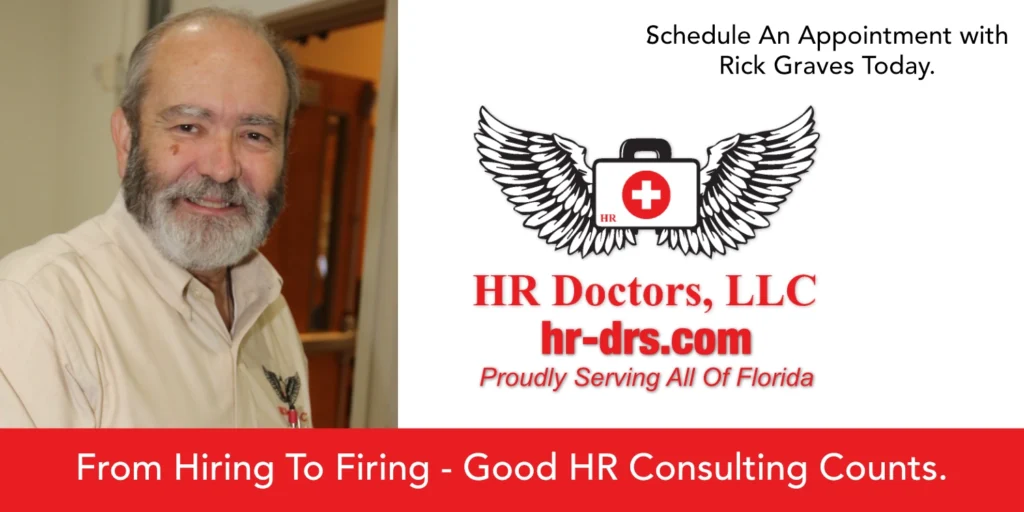 Schedule An Appointment with Rick Graves Today.

HR

HR Doctors, LLC
hr-drs.com
Proudly Serving All Of Florida

From Hiring To Firing - Good HR Consulting Counts.