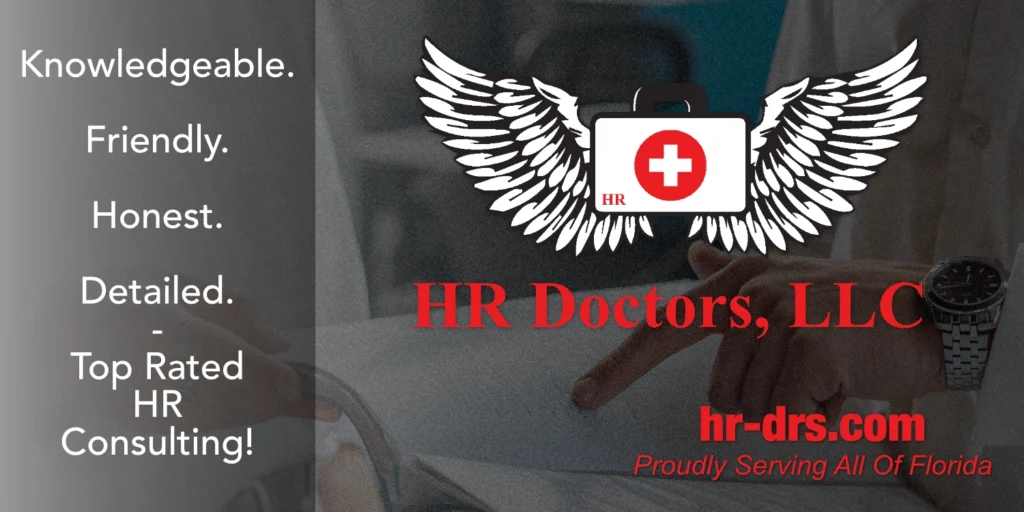 Knowledgeable.

Friendly.

Honest.

Detailed.
-
Top Rated HR Consulting!

HR

HR Doctors, LLC

hr-drs.com
Proudly Serving All Of Florida