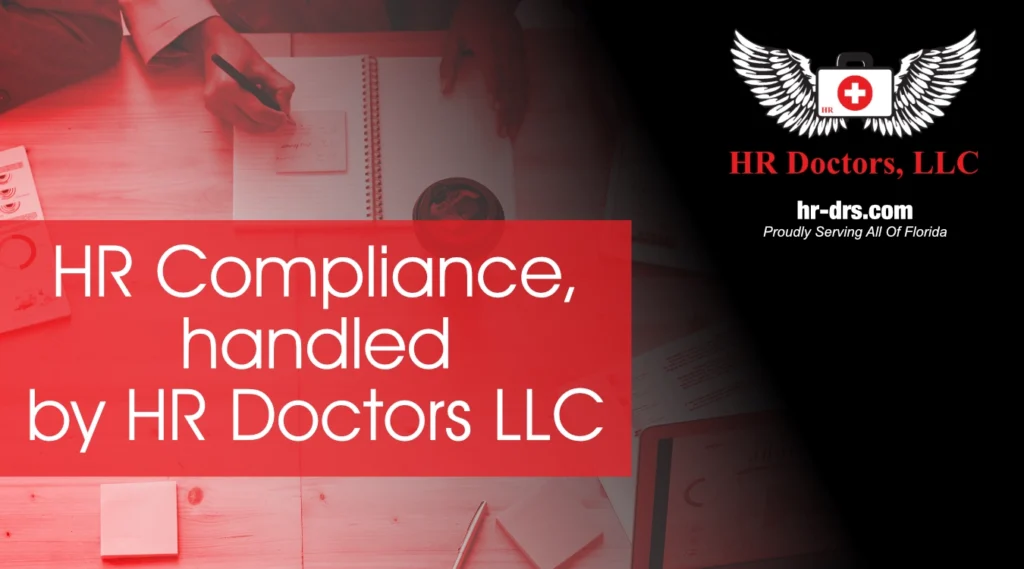 HR

HR Doctors, LLC

hr-drs.com
Proudly Serving All Of Florida

HR Compliance, handled by HR Doctors LLC