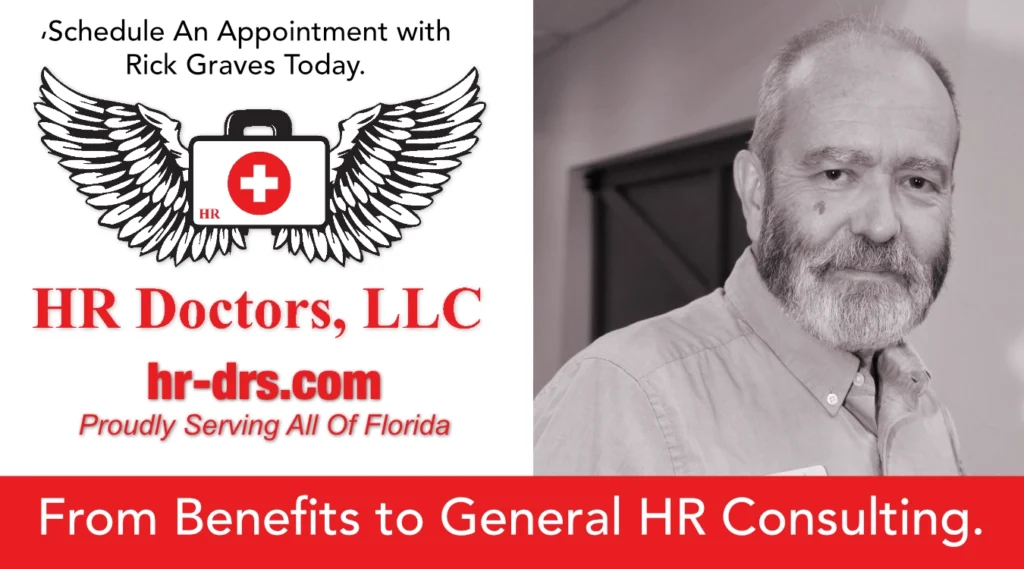 Schedule An Appointment with Rick Graves Today.

HR

HR Doctors, LLC

hr-drs.com

Proudly Serving All Of Florida

From Benefits to General HR Consulting.