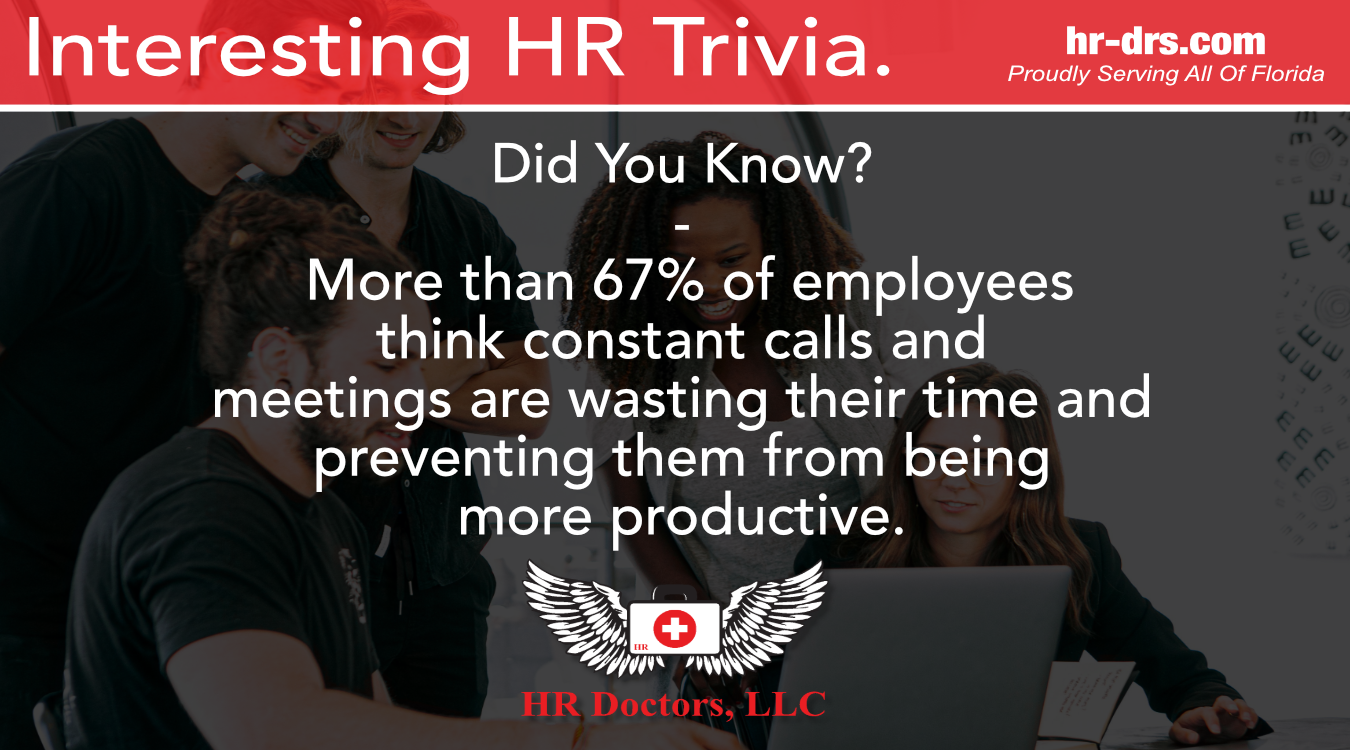 Interesting HR Trivia.

hr-drs.com
Proudly Serving All Of Florida

Did You Know?
-
More than 67% of employees think constant calls and meetings are wasting their time and preventing them from being more productive.

HR

HR Doctors, LLC