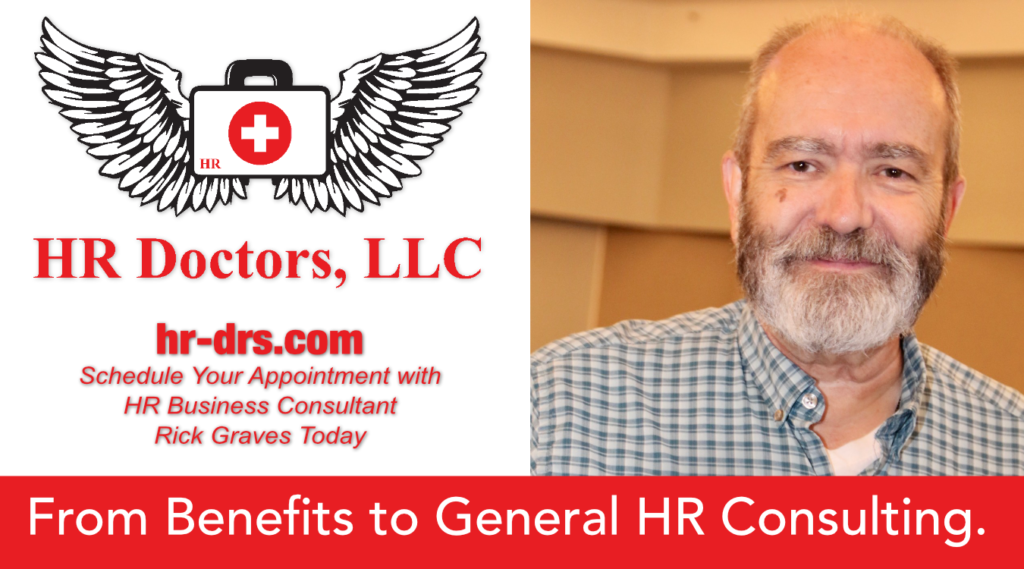 HR

HR Doctors, LLC

hr-drs.com

Schedule Your Appointment with HR Business Consultant Rick Graves Today

From Benefits to General HR Consulting.