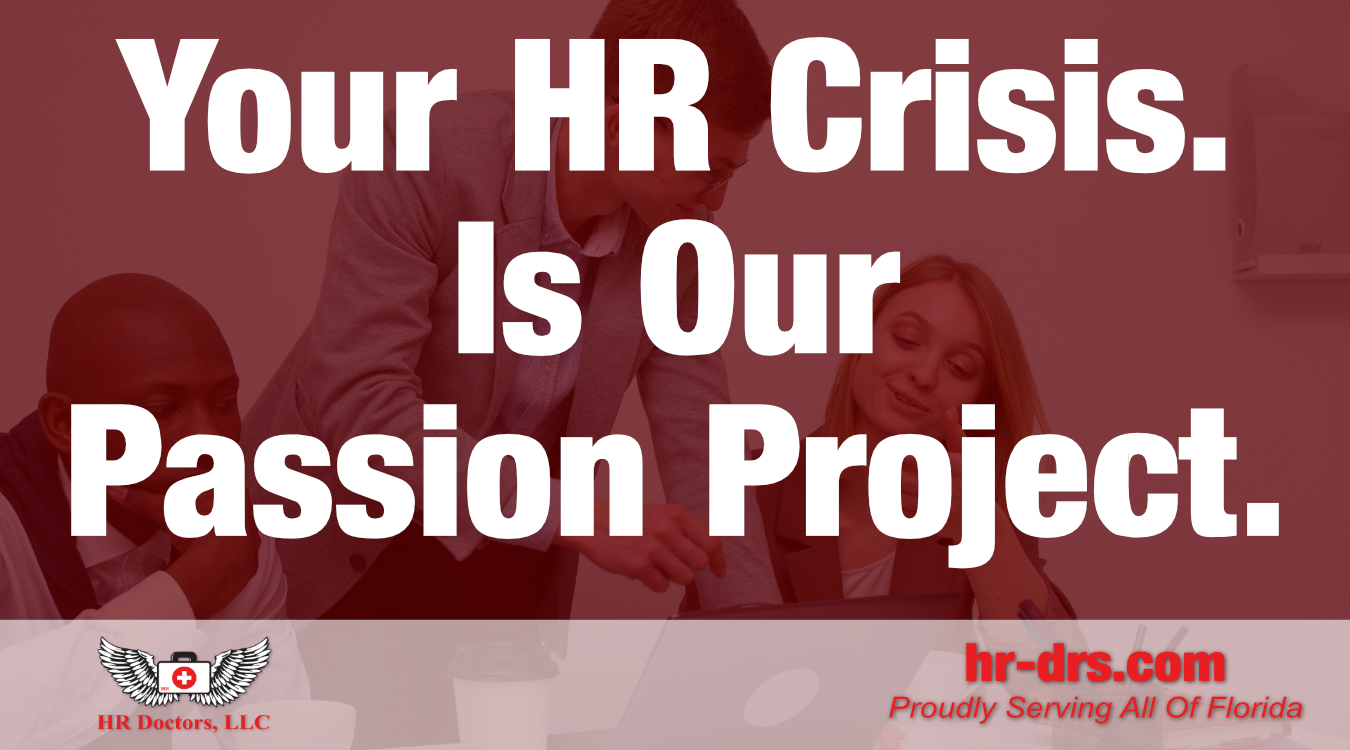 Your HR Crisis.
Is Our
Passion Project.

HR Doctors, LLC

hr-drs.com
Proudly Serving All Of Florida