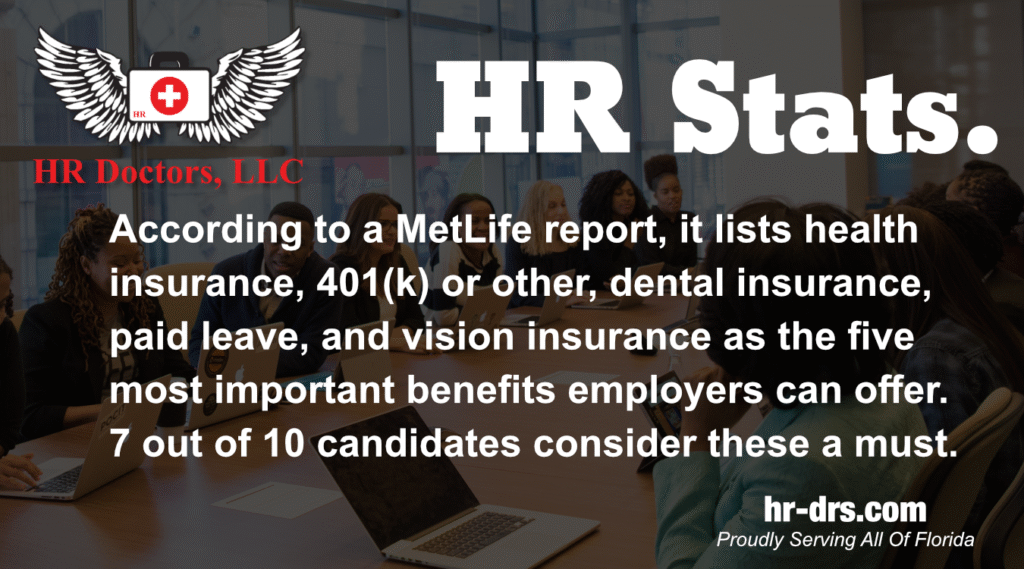 HR

HR Doctors, LLC

HR Stats.

According to a MetLife report, it lists health insurance, 401(k) or other, dental insurance, paid leave, and vision insurance as the five most important benefits employers can offer. 7 out of 10 candidates consider these a must.

hr-drs.com
Proudly Serving All Of Florida